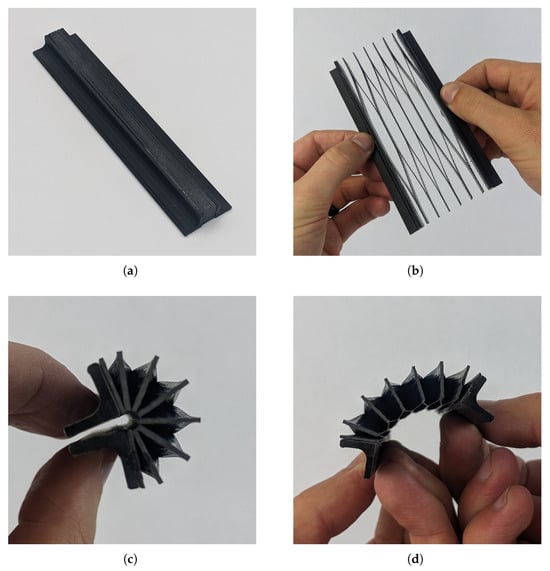 (a)

(b)

(c)

(d)