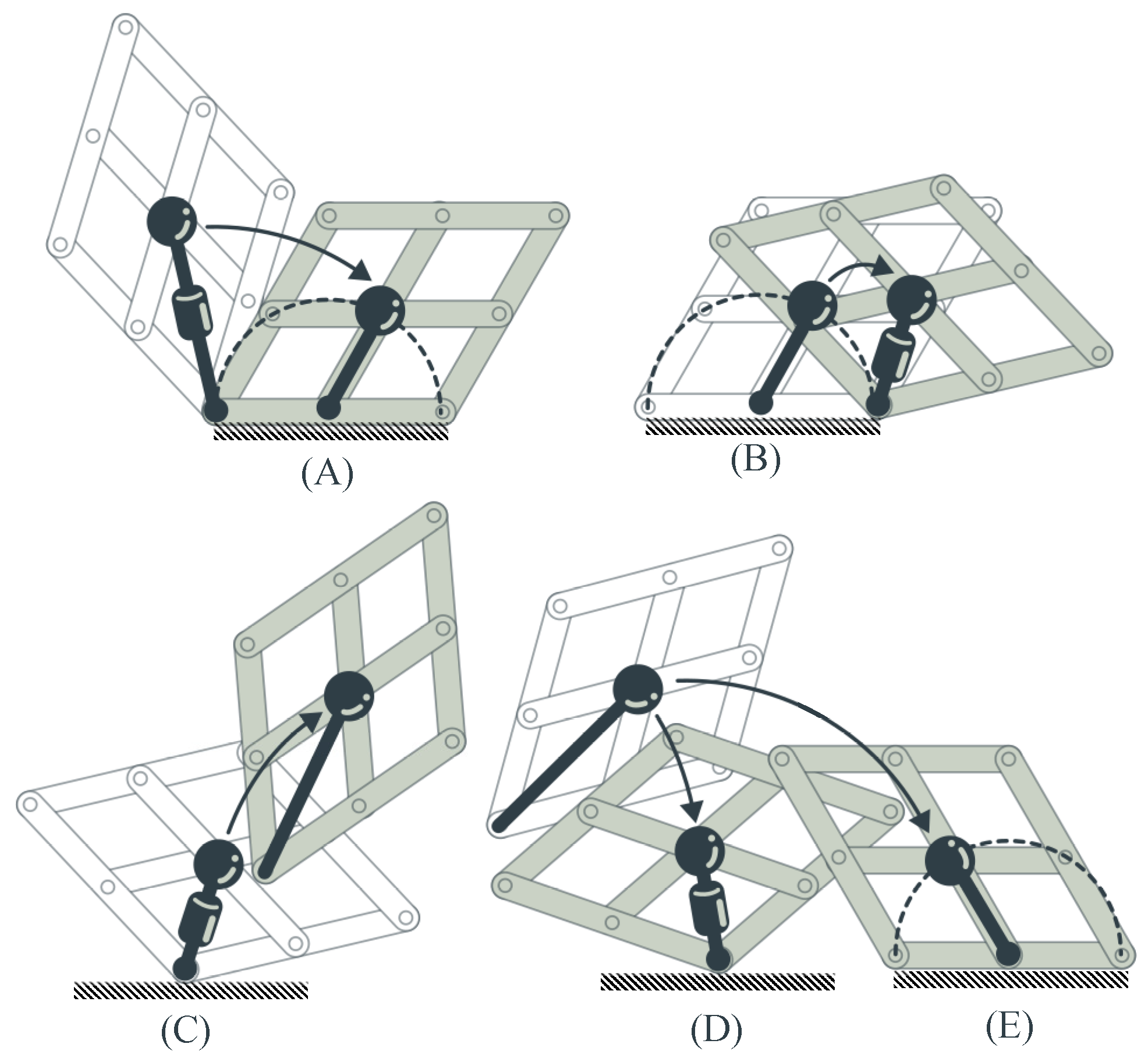 (A)

(B)

(C)

(D)

(E)