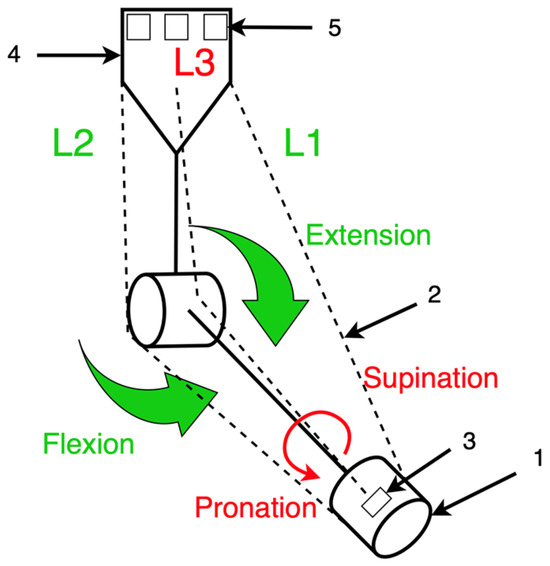 5
4
L3
L2
L1
Extension
2
Supination
Flexion
3
1
Pronation