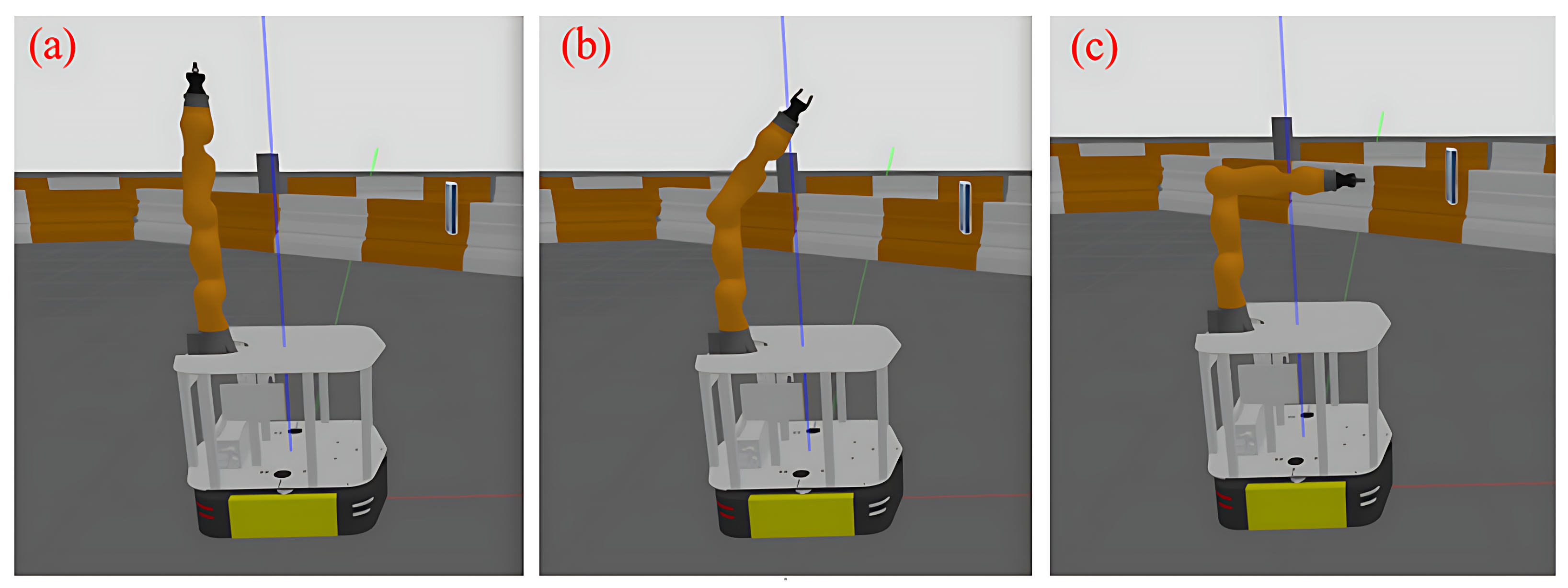 (a)

(b)

(c)