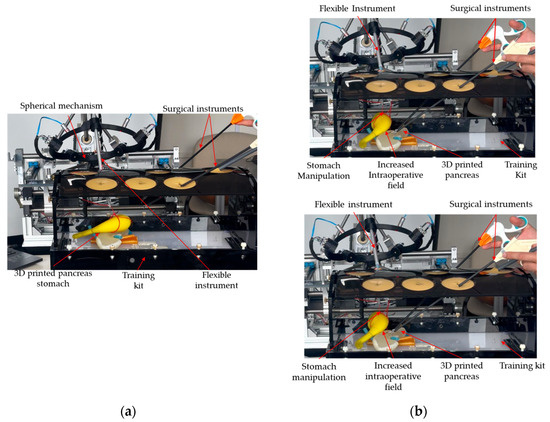 Spherical mechanism

Surgical instruments

3D printed pancreas stomach

Training kit

Flexible instrument

(a)

Flexible Instrument

Surgical instruments

Stomach Manipulation

Increased Intraoperative field

3D printed pancreas

Training Kit

Flexible instrument

Surgical instruments

Stomach manipulation

Increased intraoperative field

3D printed pancreas

Training kit

(b)