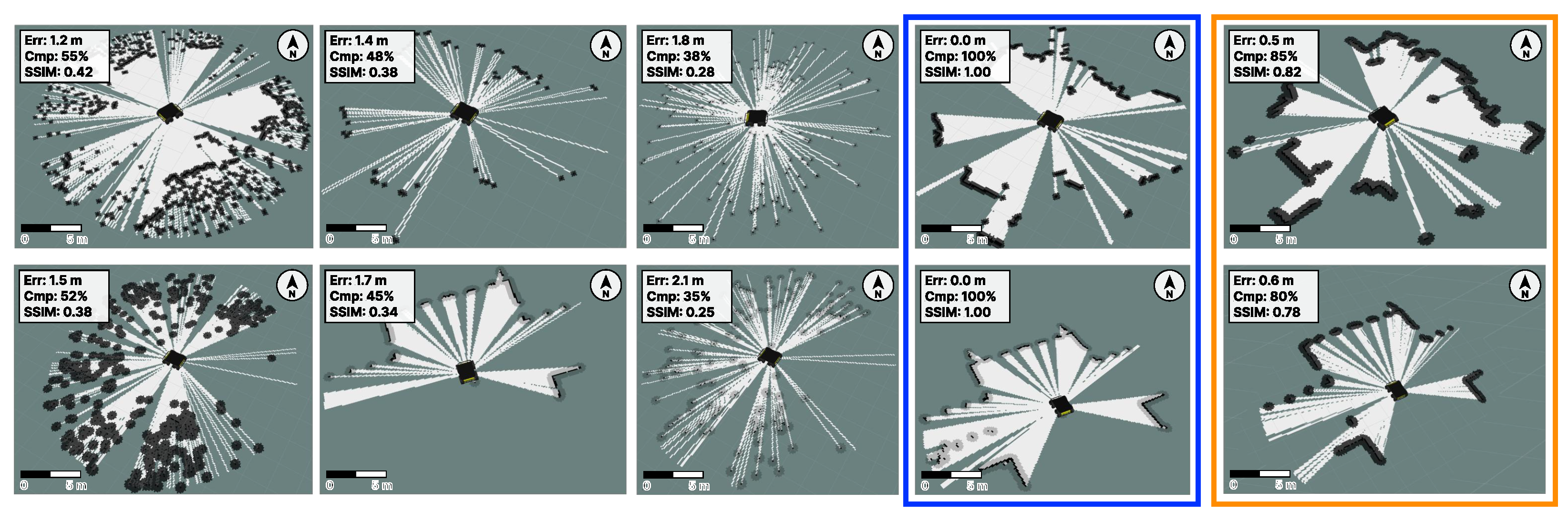 Err: 1.2 m
Cmp: 55%
SSIM: 0.42
N
0 5 m

Err: 1.4 m
Cmp: 48%
SSIM: 0.38
N
0 5 m

Err: 1.8 m
Cmp: 38%
SSIM: 0.28
N
0 5 m

Err: 0.0 m
Cmp: 100%
SSIM: 1.00
N
0 5 m

Err: 0.5 m
Cmp: 85%
SSIM: 0.82
N
0 5 m

Err: 1.5 m
Cmp: 52%
SSIM: 0.38
N
0 5 m

Err: 1.7 m
Cmp: 45%
SSIM: 0.34
N
0 5 m

Err: 2.1 m
Cmp: 35%
SSIM: 0.25
N
0 5 m

Err: 0.0 m
Cmp: 100%
SSIM: 1.00
N
0 5 m

Err: 0.6 m
Cmp: 80%
SSIM: 0.78
N
0 5 m