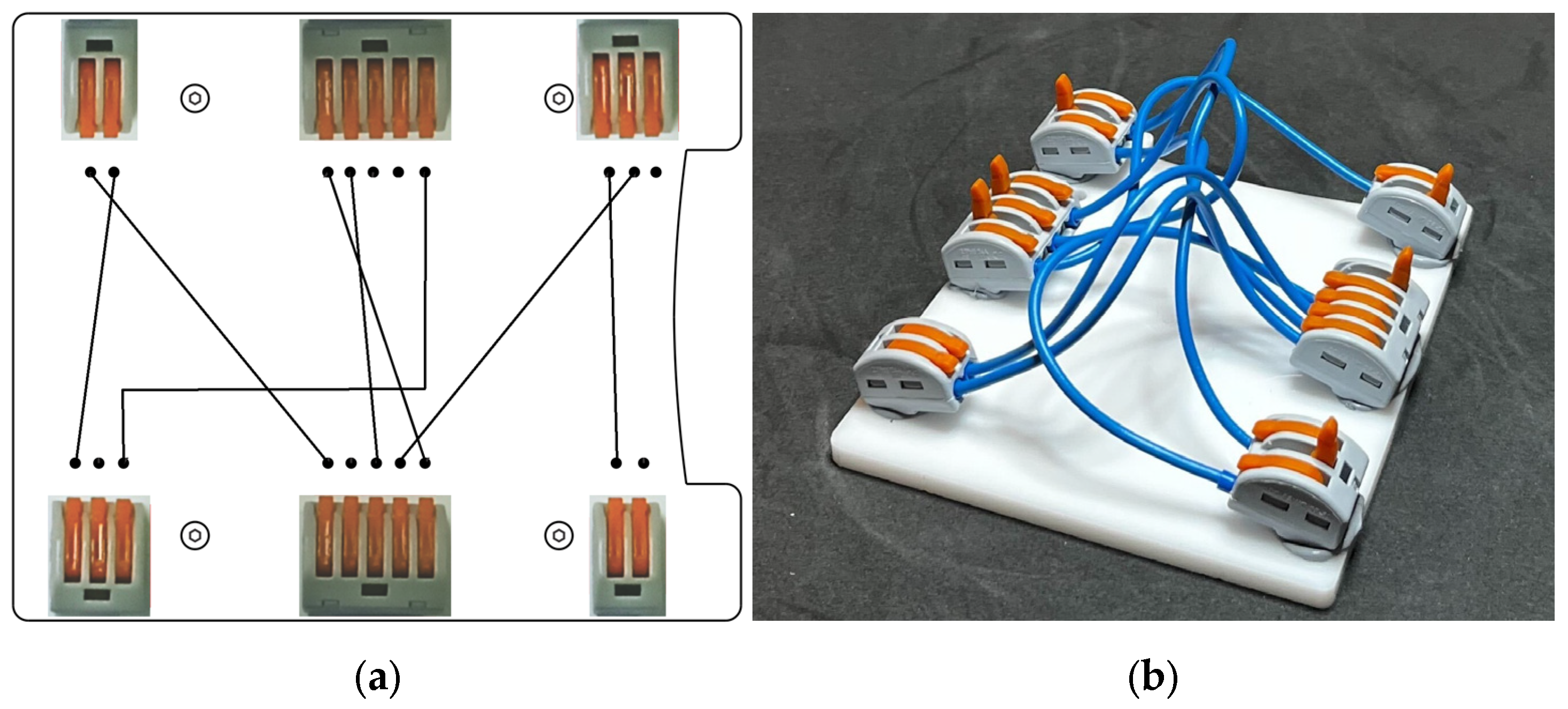 (a)

(b)