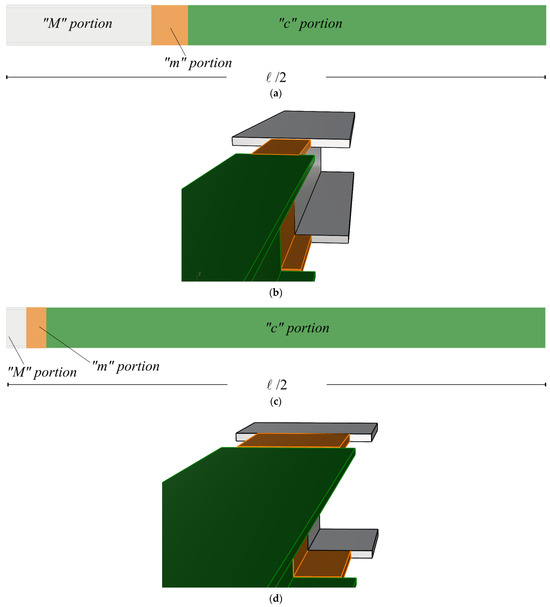 "M" portion

"c" portion

"m" portion

$\ell/2$

(a)

(b)

"c" portion

"M" portion

"m" portion

$\ell/2$

(c)

(d)