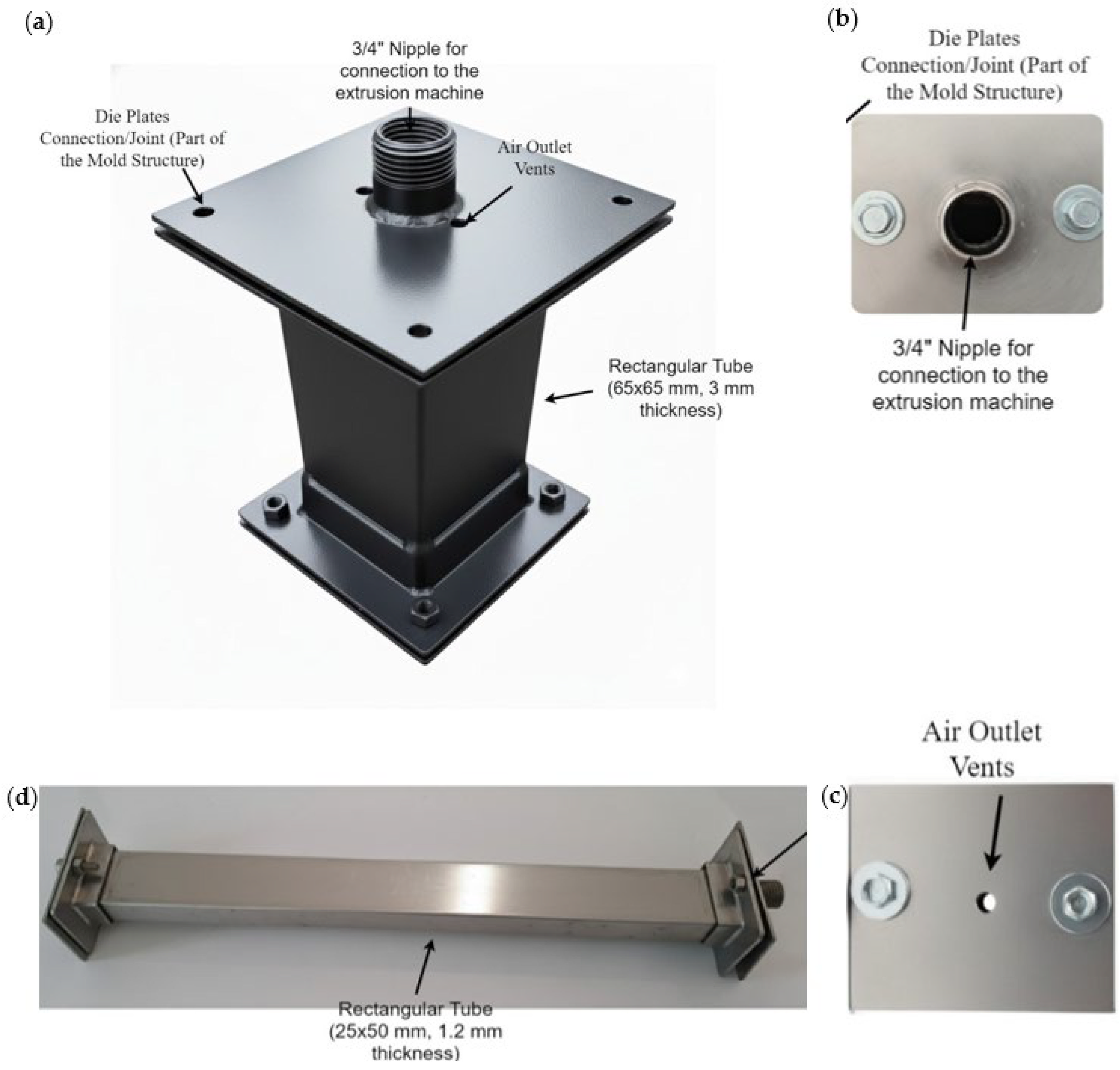 (a)

3/4" Nipple for connection to the extrusion machine

Die Plates Connection/Joint (Part of the Mold Structure)

Air Outlet Vents

Rectangular Tube (65x65 mm, 3 mm thickness)

(b)

Die Plates Connection/Joint (Part of the Mold Structure)

3/4" Nipple for connection to the extrusion machine

Air Outlet Vents

(d)

Rectangular Tube (25x50 mm, 1.2 mm thickness)

(c)