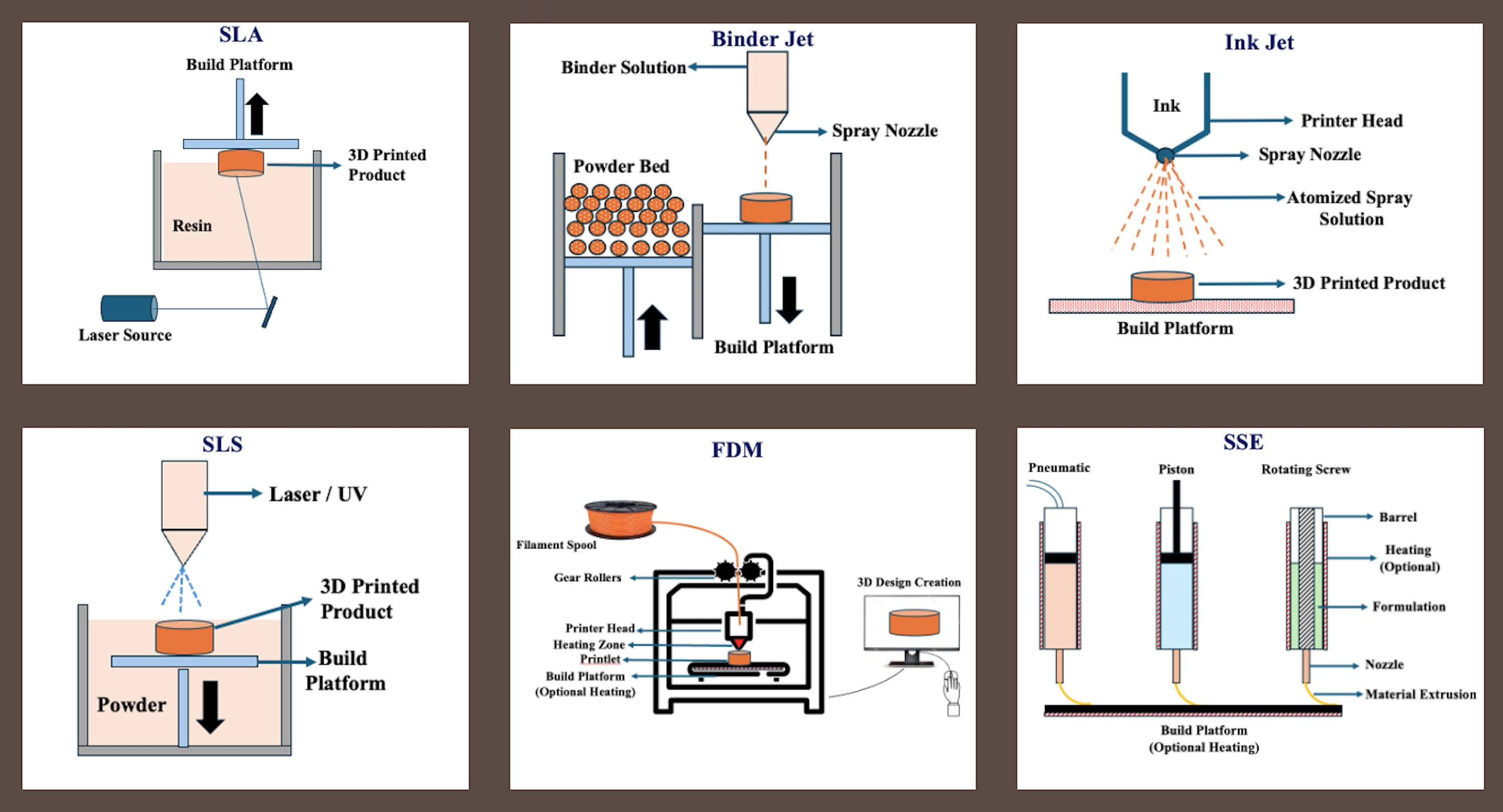 SLA

Build Platform

3D Printed Product

Resin

Laser Source

Binder Jet

Binder Solution

Spray Nozzle

Powder Bed

Build Platform

Ink Jet

Ink

Printer Head

Spray Nozzle

Atomized Spray Solution

3D Printed Product

Build Platform

SLS

Laser / UV

3D Printed Product

Build Platform

Powder

FDM

Filament Spool

Gear Rollers

Printer Head

Heating Zone

Printlet

Build Platform (Optional Heating)

3D Design Creation

SSE

Pneumatic

Piston

Rotating Screw

Barrel

Heating (Optional)

Formulation

Nozzle

Material Extrusion

Build Platform (Optional Heating)