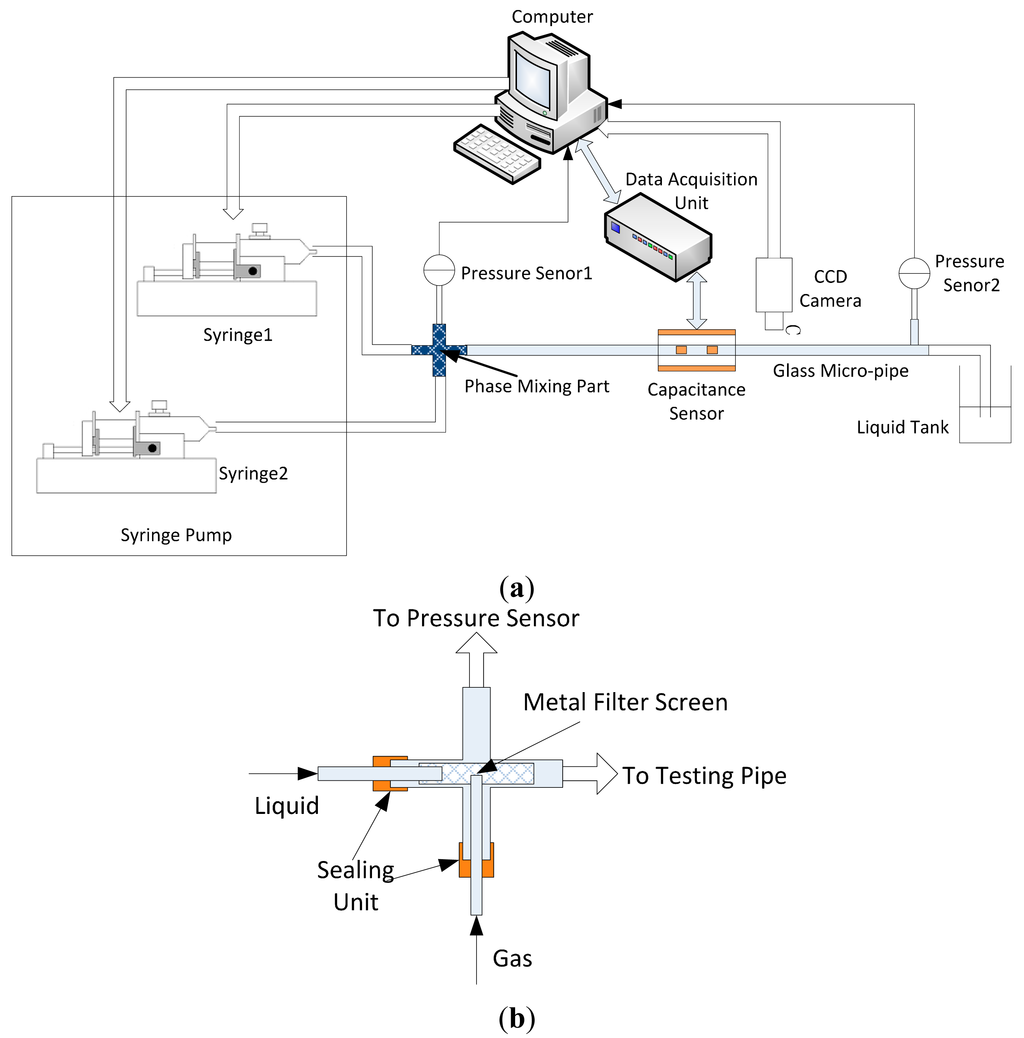 Computer

Data Acquisition Unit

Pressure Senor1

CCD Camera

Pressure Senor2

Syringe1

Phase Mixing Part

Capacitance Sensor

Glass Micro-pipe

Liquid Tank

Syringe2

Syringe Pump

(a)

To Pressure Sensor

Metal Filter Screen

To Testing Pipe

Liquid

Sealing Unit

Gas

(b)