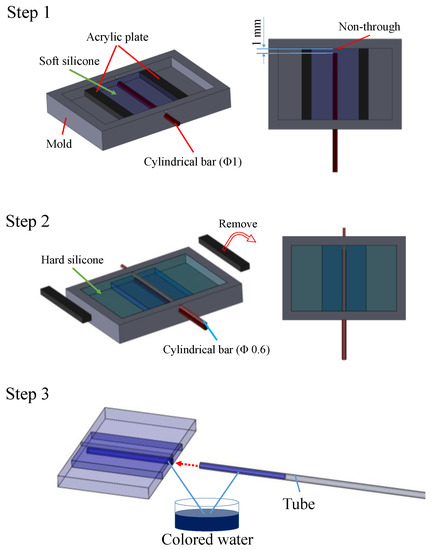 Step 1

Acrylic plate

Soft silicone

Mold

Cylindrical bar (Φ1)

1 mm

Non-through

Step 2

Remove

Hard silicone

Cylindrical bar (Φ 0.6)

Step 3

Tube

Colored water