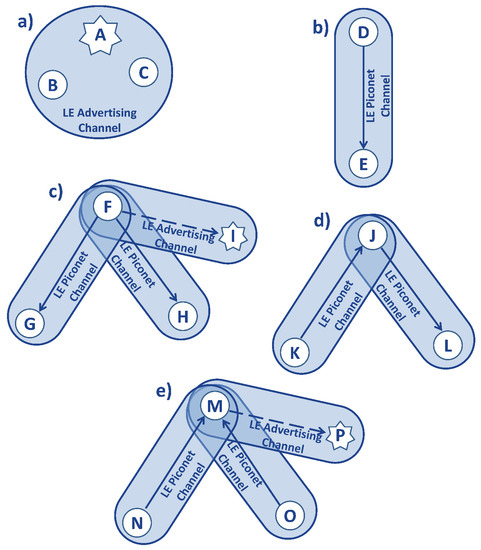 a)

A

B

C

LE Advertising Channel

b)

D

LE Piconet Channel

E

c)

F

LE Advertising Channel

I

LE Piconet Channel

LE Piconet Channel

G

H

d)

J

LE Piconet Channel

LE Piconet Channel

K

L

e)

M

LE Advertising Channel

P

LE Piconet Channel

LE Piconet Channel

N

O