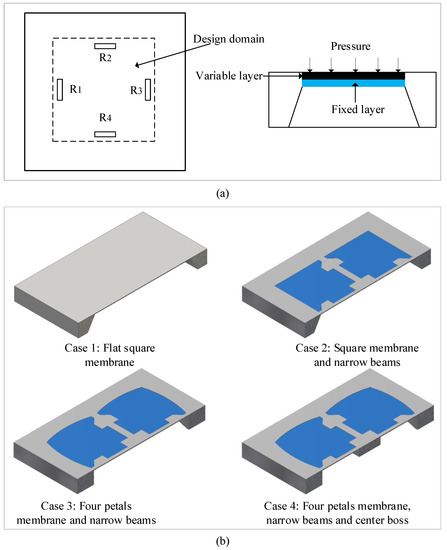 Design domain

R2

R1

R3

R4

Pressure

Variable layer

Fixed layer

(a)

Case 1: Flat square membrane

Case 2: Square membrane and narrow beams

Case 3: Four petals membrane and narrow beams

Case 4: Four petals membrane, narrow beams and center boss

(b)