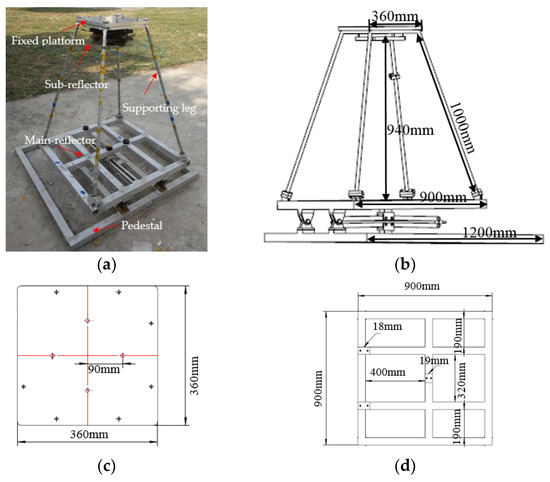 Fixed platform
Sub-reflector
Supporting leg
Main-reflector
Pedestal
(a)

360mm
940mm
1000mm
900mm
1200mm
(b)

90mm
360mm
360mm
(c)

900mm
18mm
190mm
400mm
19mm
320mm
900mm
190mm
(d)