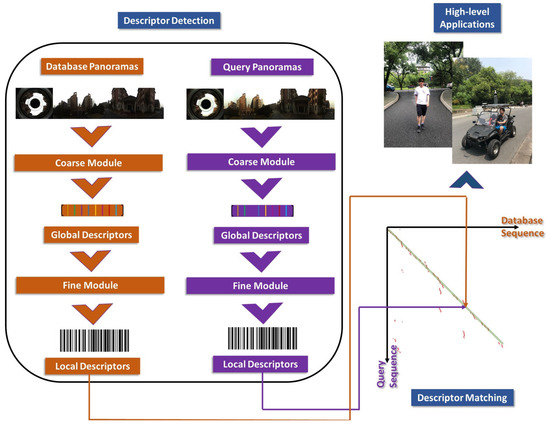 Descriptor Detection

Database Panoramas

Coarse Module

Global Descriptors

Fine Module

Local Descriptors

Query Panoramas

Coarse Module

Global Descriptors

Fine Module

Local Descriptors

High-level Applications

Database Sequence

Query Sequence

Descriptor Matching