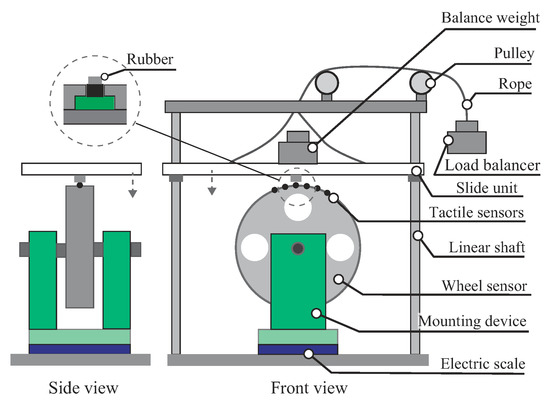 Rubber

Balance weight

Pulley

Rope

Load balancer

Slide unit

Tactile sensors

Linear shaft

Wheel sensor

Mounting device

Electric scale

Side view

Front view