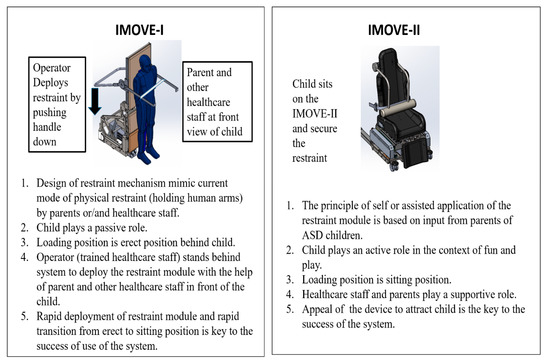 IMOVE-I

Operator Deploys restraint by pushing handle down

Parent and other healthcare staff at front view of child

1. Design of restraint mechanism mimic current mode of physical restraint (holding human arms) by parents or/and healthcare staff.
2. Child plays a passive role.
3. Loading position is erect position behind child.
4. Operator (trained healthcare staff) stands behind system to deploy the restraint module with the help of parent and other healthcare staff in front of the child.
5. Rapid deployment of restraint module and rapid transition from erect to sitting position is key to the success of use of the system.

IMOVE-II

Child sits on the IMOVE-II and secure the restraint

1. The principle of self or assisted application of the restraint module is based on input from parents of ASD children.
2. Child plays an active role in the context of fun and play.
3. Loading position is sitting position.
4. Healthcare staff and parents play a supportive role.
5. Appeal of the device to attract child is the key to the success of the system.