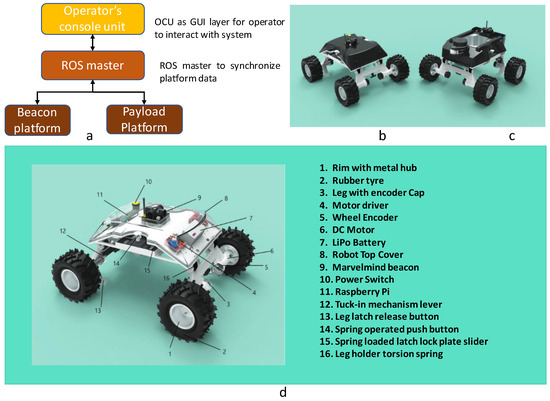 Operator's console unit

OCU as GUI layer for operator to interact with system

ROS master

ROS master to synchronize platform data

Beacon platform

Payload Platform

a

b

c

10
11
9
8
7
12
14
15
16
6
5
4
3
13
1
2

1. Rim with metal hub
2. Rubber tyre
3. Leg with encoder Cap
4. Motor driver
5. Wheel Encoder
6. DC Motor
7. LiPo Battery
8. Robot Top Cover
9. Marvelmind beacon
10. Power Switch
11. Raspberry Pi
12. Tuck-in mechanism lever
13. Leg latch release button
14. Spring operated push button
15. Spring loaded latch lock plate slider
16. Leg holder torsion spring

d