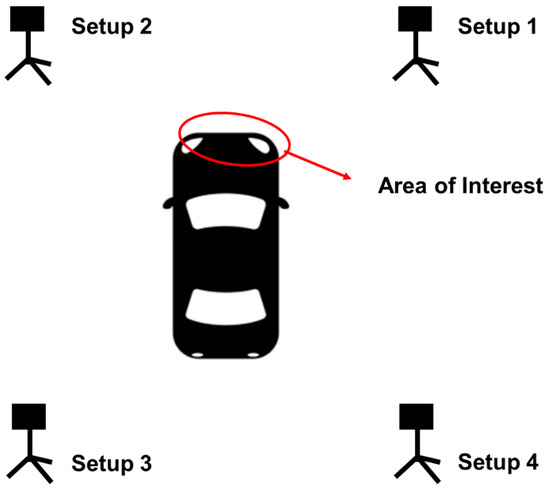 Setup 2

Setup 1

Area of Interest

Setup 3

Setup 4