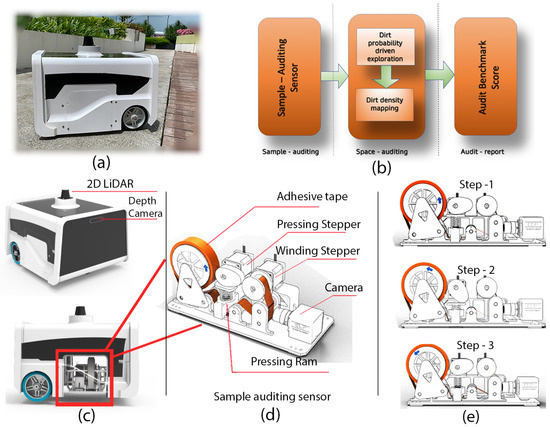 (a)

Sample – Auditing Sensor

Dirt probability driven exploration

Dirt density mapping

Audit Benchmark Score

Sample - auditing

Space - auditing

Audit - report

(b)

2D LiDAR

Depth Camera

(c)

Adhesive tape

Pressing Stepper

Winding Stepper

Camera

Pressing Ram

Sample auditing sensor

(d)

Step -1

Step - 2

Step - 3

(e)