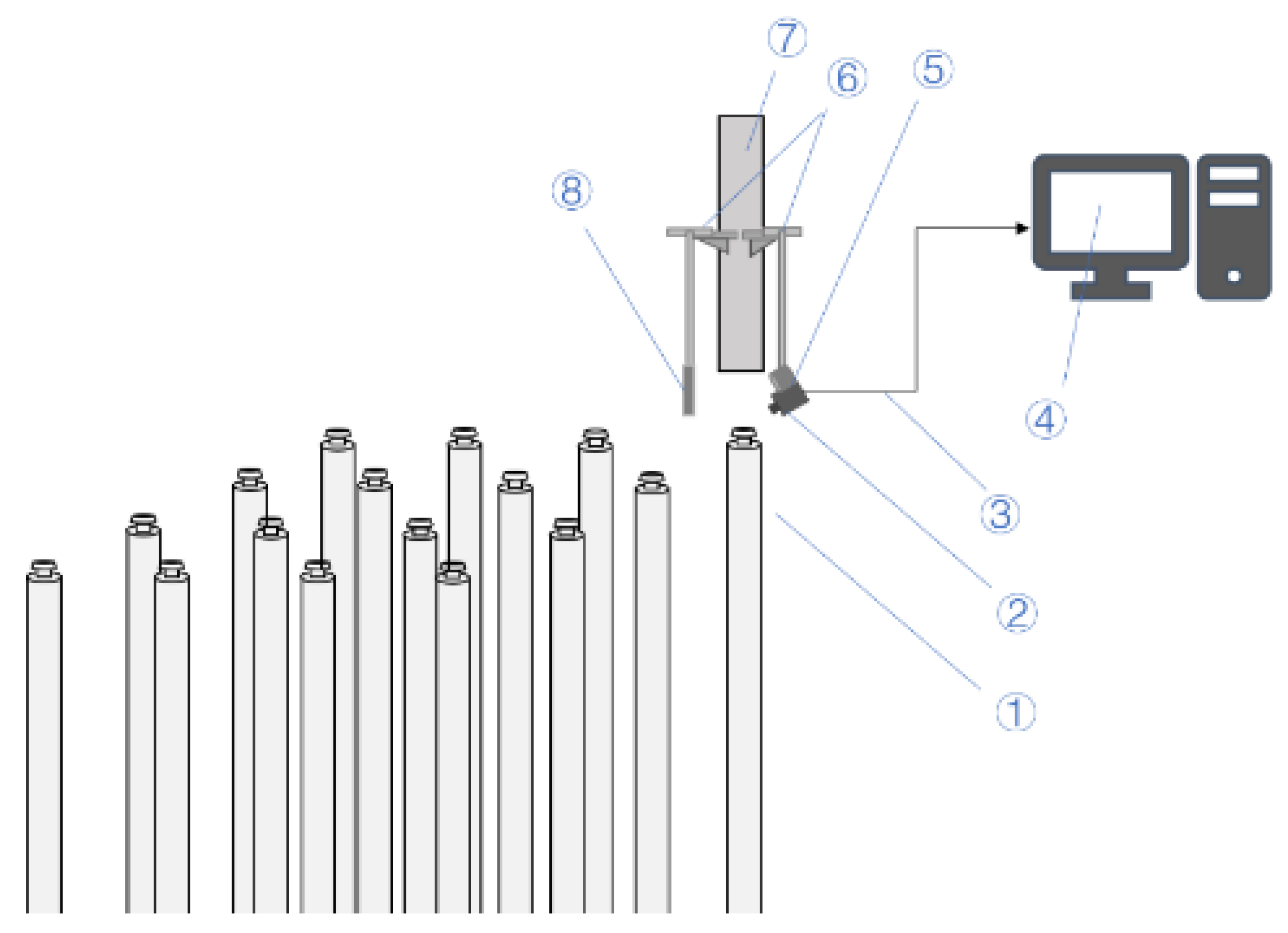 ⑦
⑥
⑤
⑧
④
③
②
①