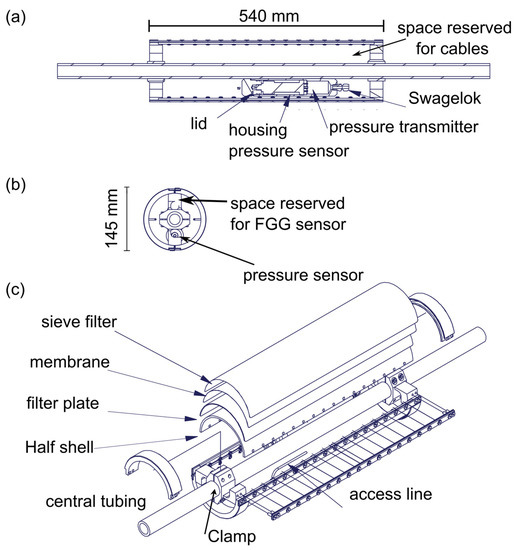 (a)

540 mm

space reserved for cables

Swagelok

lid

housing pressure sensor

pressure transmitter

(b)

145 mm

space reserved for FGG sensor

pressure sensor

(c)

sieve filter

membrane

filter plate

Half shell

central tubing

Clamp

access line