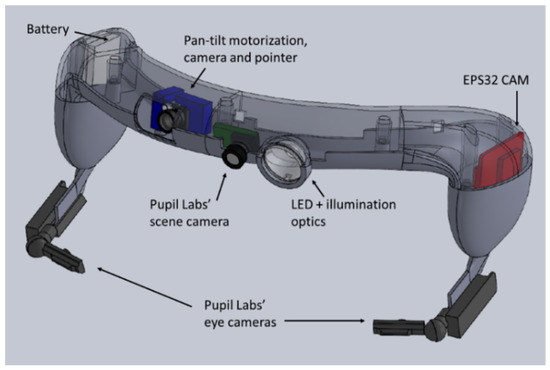 Battery

Pan-tilt motorization, camera and pointer

EPS32 CAM

Pupil Labs' scene camera

LED + illumination optics

Pupil Labs' eye cameras