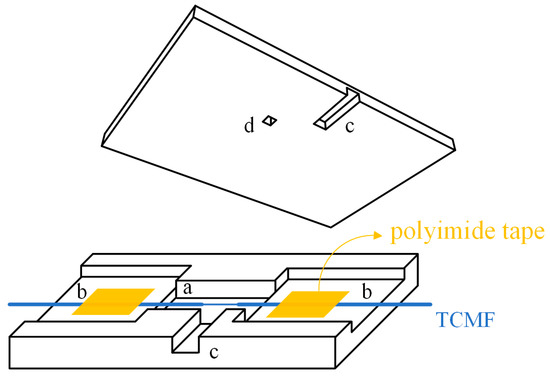 d
c
polyimide tape
b
a
b
TCMF
c