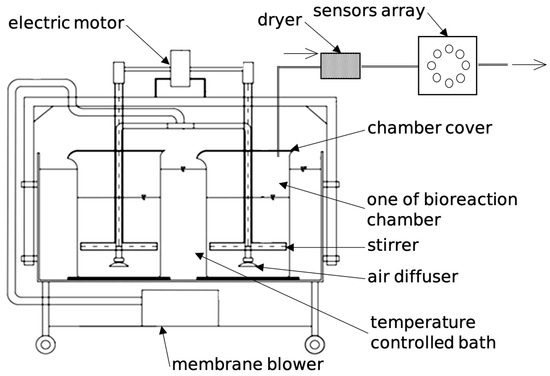 electric motor

dryer

sensors array

chamber cover

one of bioreaction chamber

stirrer

air diffuser

temperature controlled bath

membrane blower