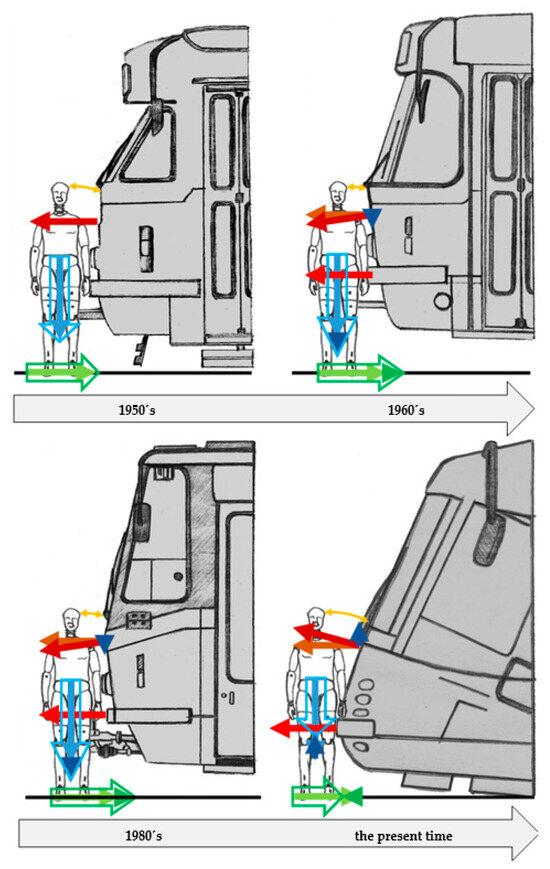 1950´s

1960´s

1980´s

the present time