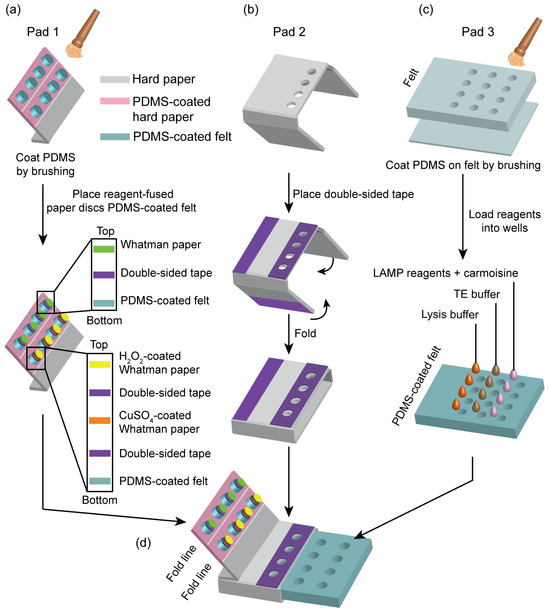 (a)

Pad 1

Hard paper

PDMS-coated hard paper

PDMS-coated felt

Coat PDMS by brushing

Place reagent-fused paper discs PDMS-coated felt

Top

Whatman paper

Double-sided tape

PDMS-coated felt

Bottom

Top

$H_2O_2$-coated Whatman paper

Double-sided tape

$CuSO_4$-coated Whatman paper

Double-sided tape

PDMS-coated felt

Bottom

(b)

Pad 2

Place double-sided tape

Fold

(c)

Pad 3

Felt

Coat PDMS on felt by brushing

Load reagents into wells

LAMP reagents + carmoisine

TE buffer

Lysis buffer

PDMS-coated felt

(d)

Fold line

Fold line