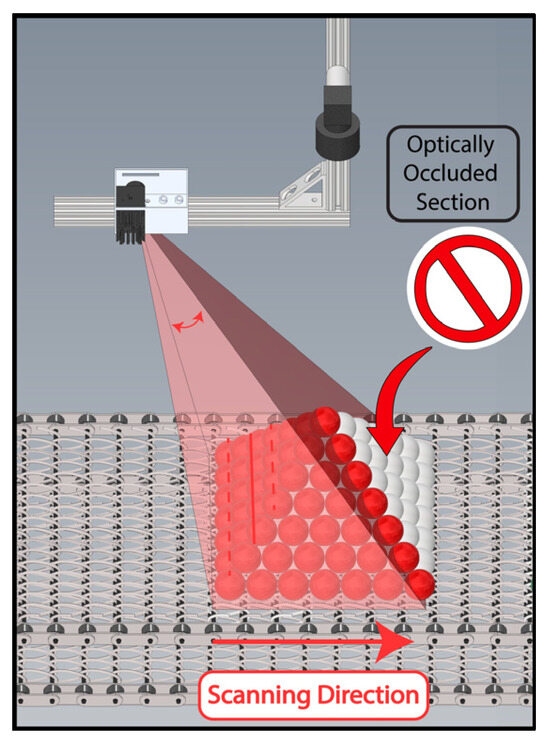 Optically Occluded Section

Scanning Direction