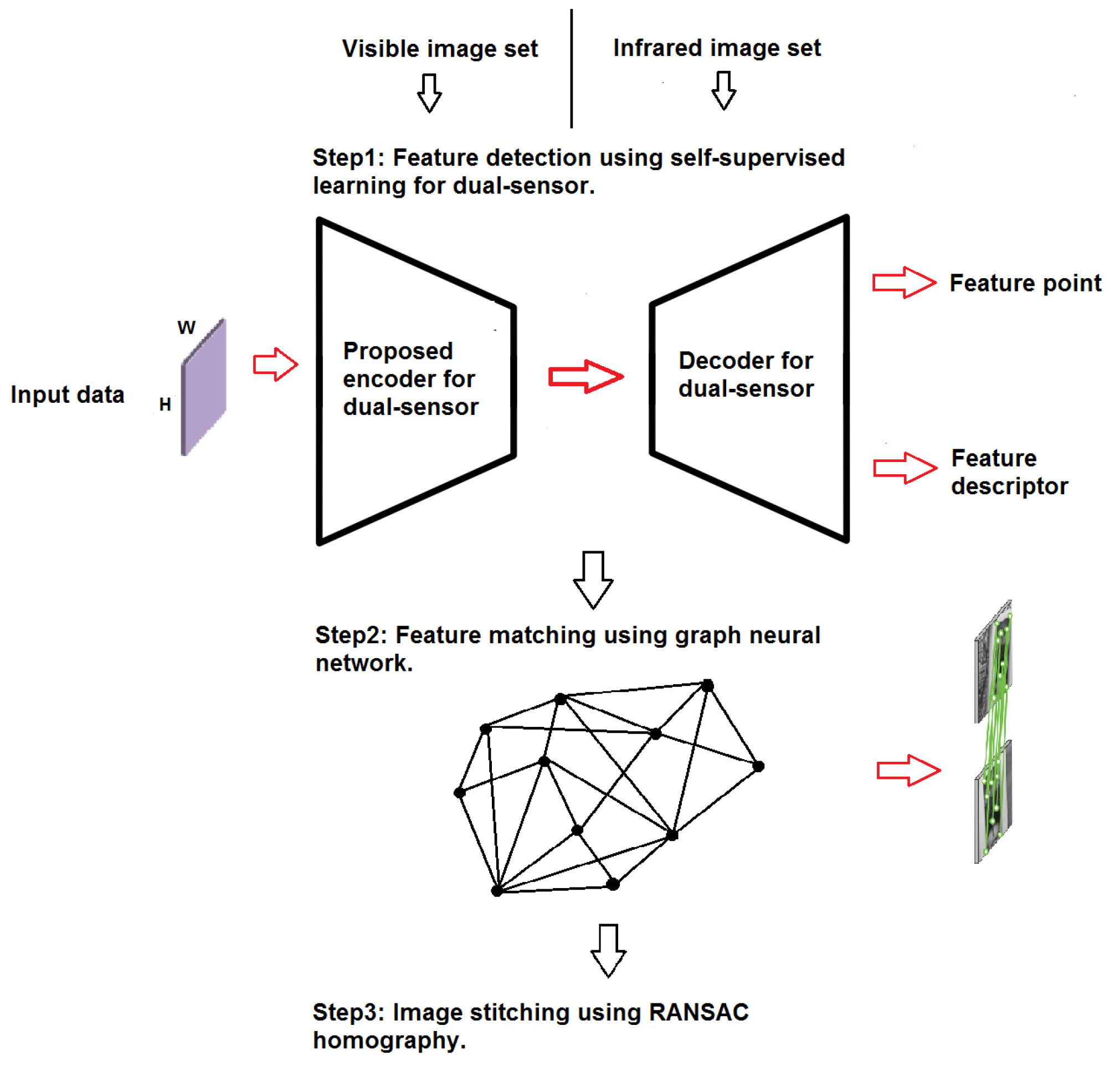 Visible image set

Infrared image set

Step1: Feature detection using self-supervised learning for dual-sensor.

Input data

W

H

Proposed encoder for dual-sensor

Decoder for dual-sensor

Feature point

Feature descriptor

Step2: Feature matching using graph neural network.

Step3: Image stitching using RANSAC homography.