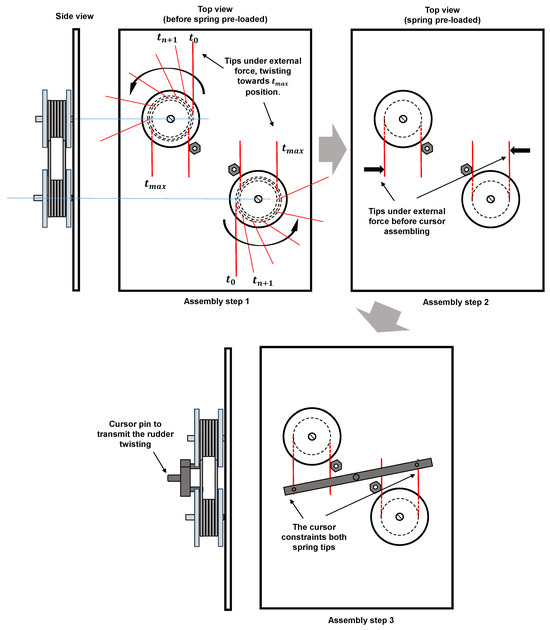 Side view

Top view
(before spring pre-loaded)

$t_{n+1}$
$t_0$

Tips under external force, twisting towards $t_{max}$ position.

$t_{max}$

$t_{max}$

$t_0$
$t_{n+1}$

Assembly step 1

Top view
(spring pre-loaded)

Tips under external force before cursor assembling

Assembly step 2

Cursor pin to transmit the rudder twisting

The cursor constraints both spring tips

Assembly step 3