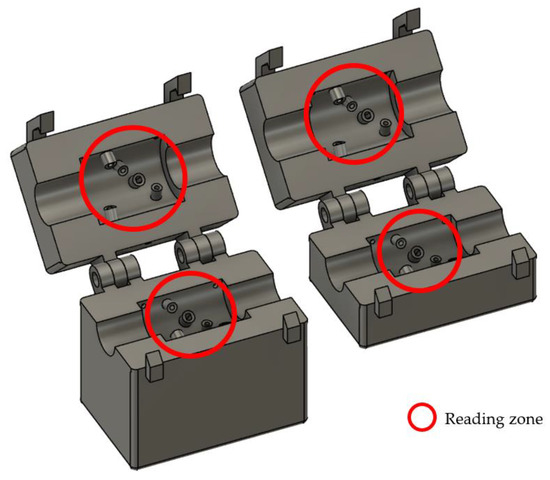 Reading zone