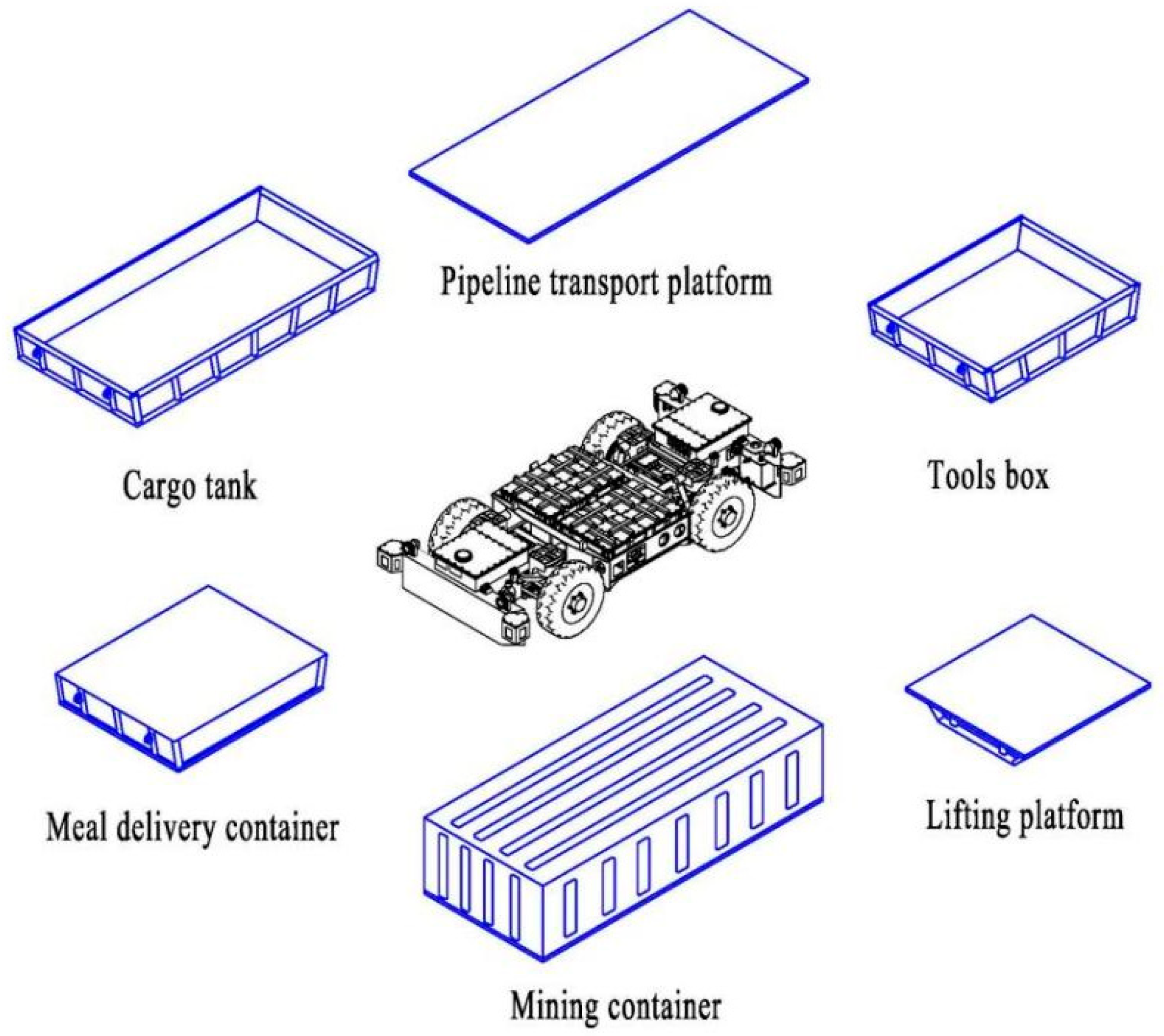 Pipeline transport platform

Cargo tank

Tools box

Meal delivery container

Lifting platform

Mining container