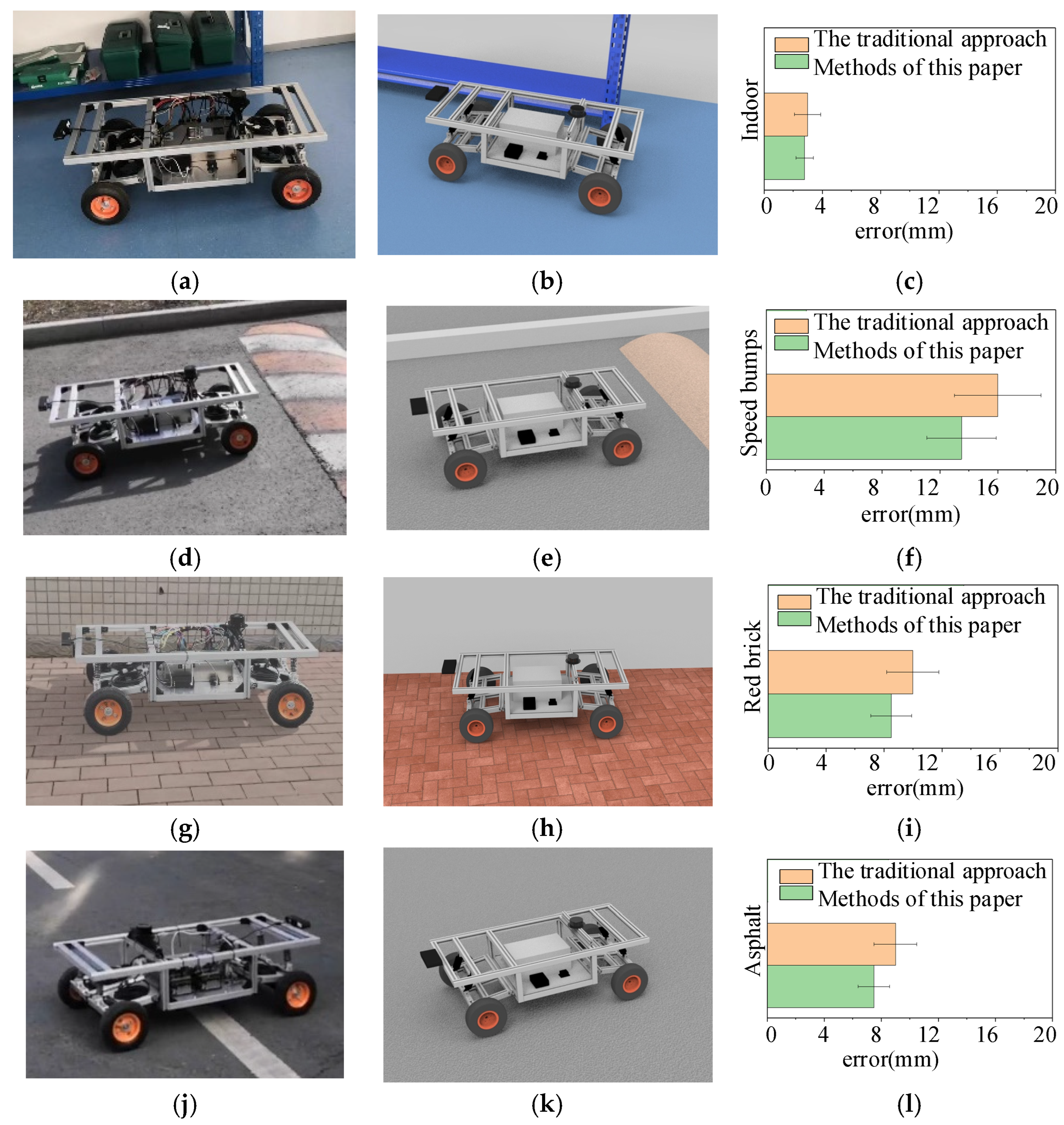 The traditional approach
Methods of this paper
Indoor
0 4 8 12 16 20
error(mm)

(a)

(b)

(c)

The traditional approach
Methods of this paper
Speed bumps
0 4 8 12 16 20
error(mm)

(d)

(e)

(f)

The traditional approach
Methods of this paper
Red brick
0 4 8 12 16 20
error(mm)

(g)

(h)

(i)

The traditional approach
Methods of this paper
Asphalt
0 4 8 12 16 20
error(mm)

(j)

(k)

(l)