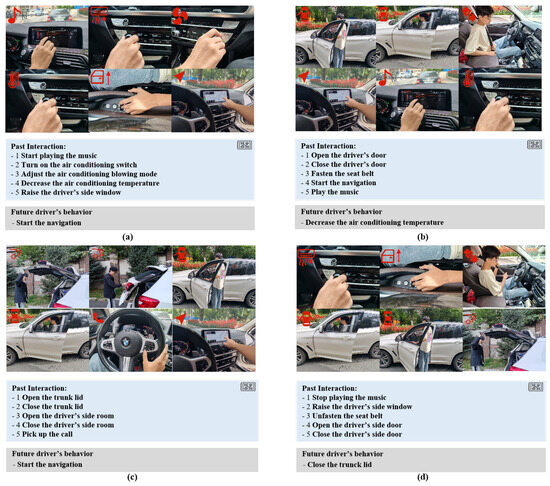 Past Interaction:
- 1 Start playing the music
- 2 Turn on the air conditioning switch
- 3 Adjust the air conditioning blowing mode
- 4 Decrease the air conditioning temperature
- 5 Raise the driver's side window

Future driver's behavior
- Start the navigation

(a)

Past Interaction:
- 1 Open the driver's door
- 2 Close the driver's door
- 3 Fasten the seat belt
- 4 Start the navigation
- 5 Play the music

Future driver's behavior
- Decrease the air conditioning temperature

(b)

Past Interaction:
- 1 Open the trunk lid
- 2 Close the trunk lid
- 3 Open the driver's side room
- 4 Close the driver's side room
- 5 Pick up the call

Future driver's behavior
- Start the navigation

(c)

Past Interaction:
- 1 Stop playing the music
- 2 Raise the driver's side window
- 3 Unfasten the seat belt
- 4 Open the driver's side door
- 5 Close the driver's side door

Future driver's behavior
- Close the trunck lid

(d)