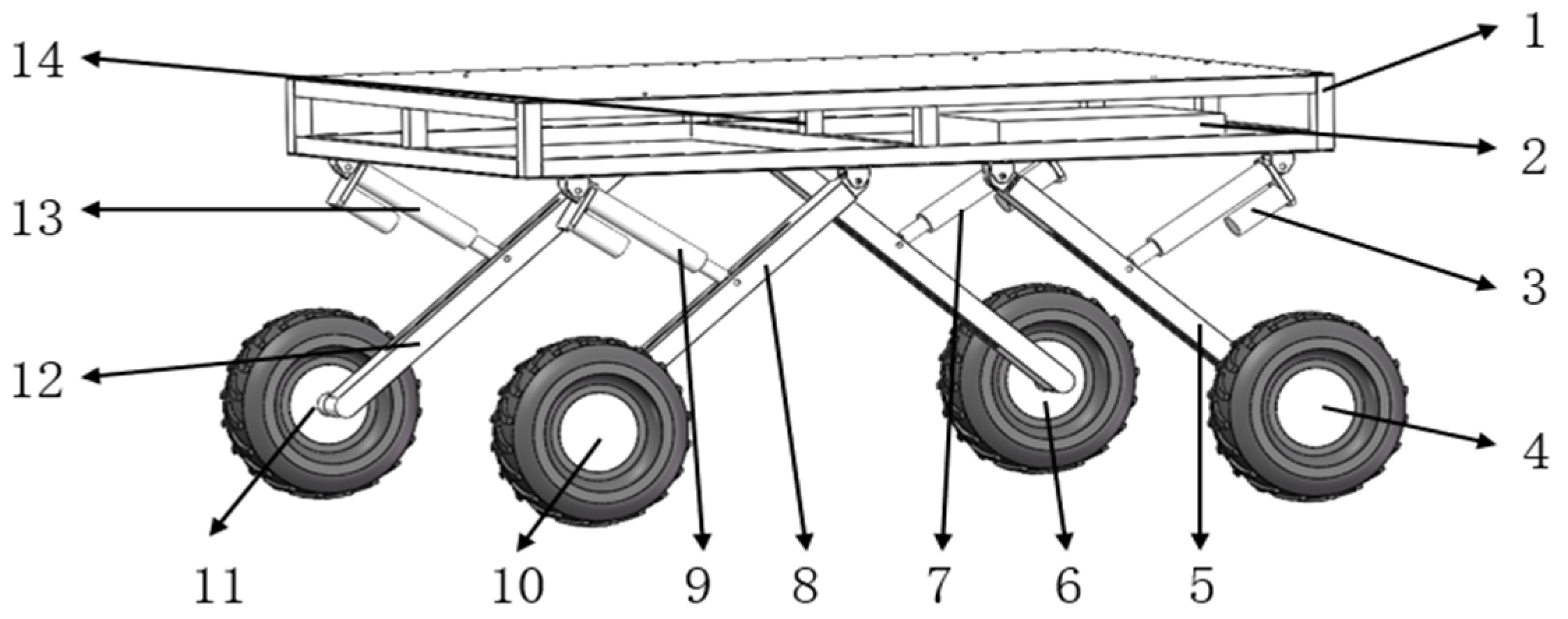 14
1
2
13
3
12
4
11
10
9
8
7
6
5