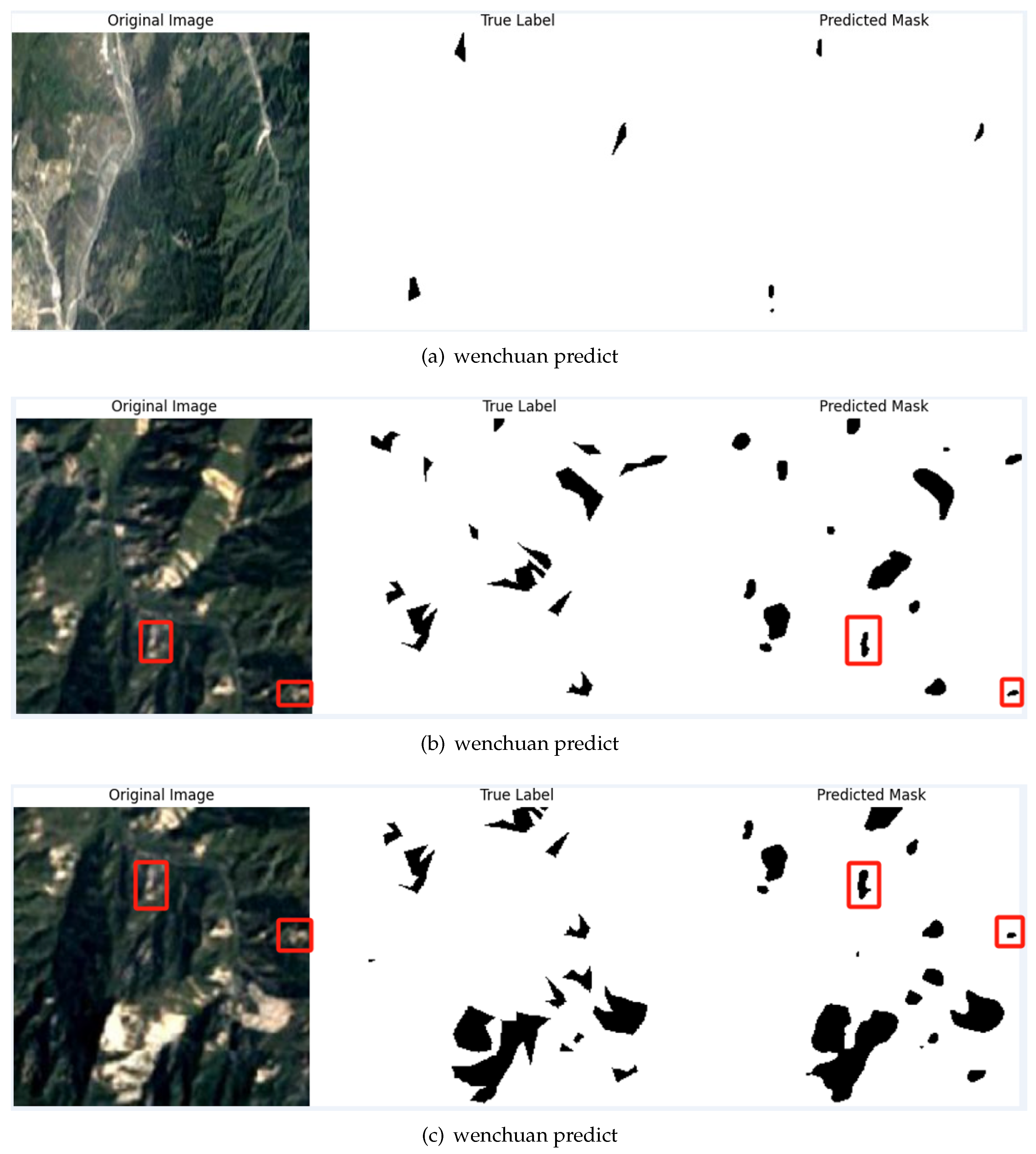 Original Image

True Label

Predicted Mask

(a) wenchuan predict

Original Image

True Label

Predicted Mask

(b) wenchuan predict

Original Image

True Label

Predicted Mask

(c) wenchuan predict