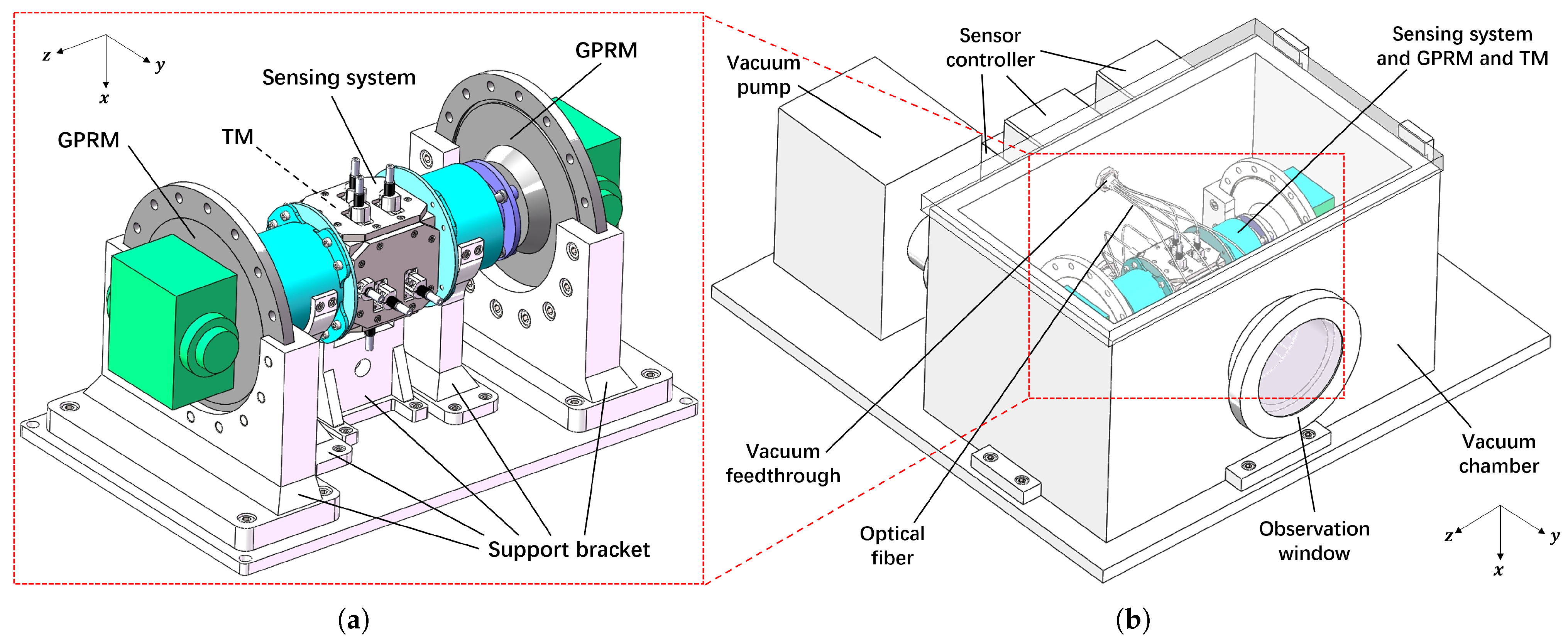 $z$ $y$ $x$

GPRM

Sensing system

GPRM

TM

Support bracket

(a)

Vacuum pump

Sensor controller

Sensing system and GPRM and TM

Vacuum feedthrough

Optical fiber

Observation window

Vacuum chamber

$z$ $y$ $x$

(b)