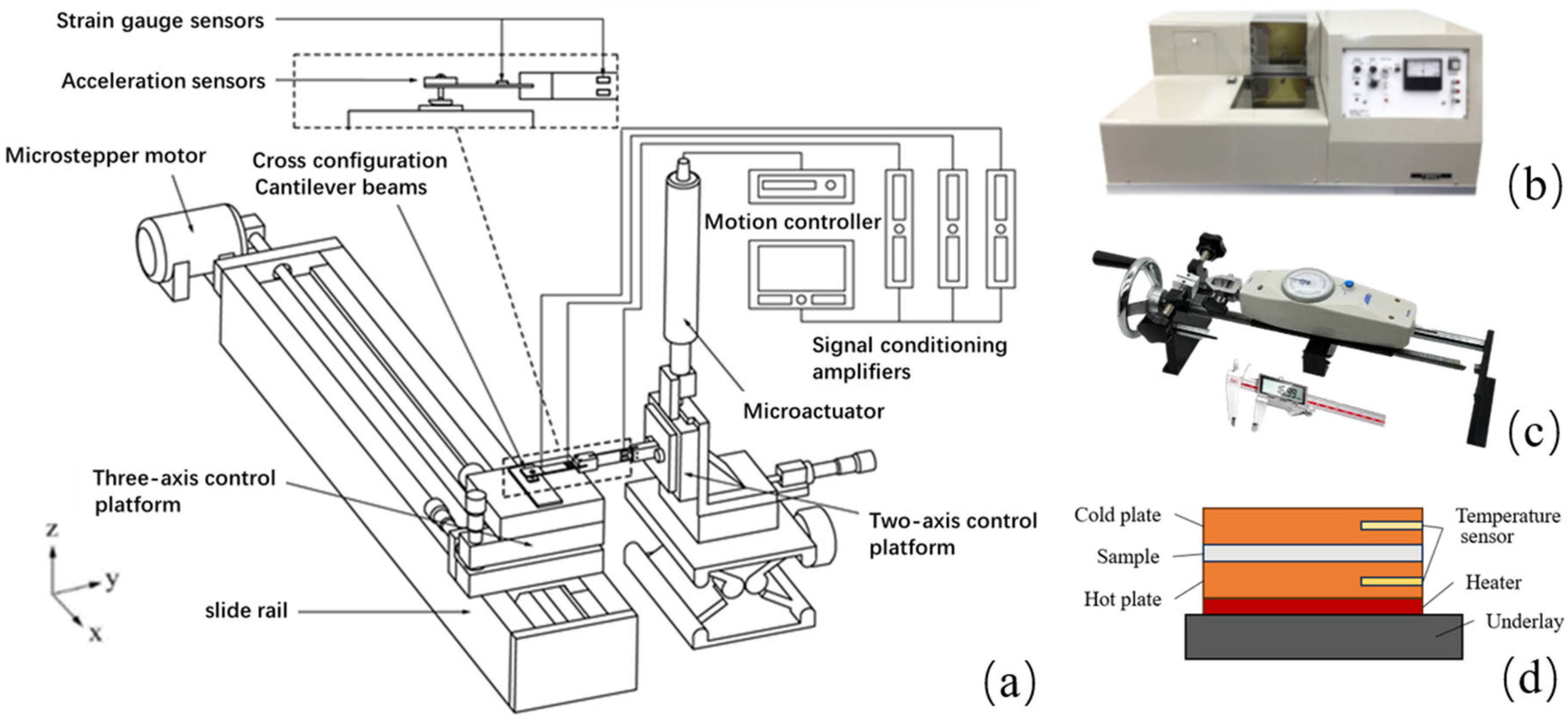 Strain gauge sensors
Acceleration sensors
Microstepper motor
Cross configuration
Cantilever beams
Motion controller
Signal conditioning
amplifiers
Microactuator
Three-axis control
platform
Two-axis control
platform
slide rail
z
y
x
(a)
(b)
15.98
(c)
Cold plate
Sample
Hot plate
Temperature
sensor
Heater
Underlay
(d)