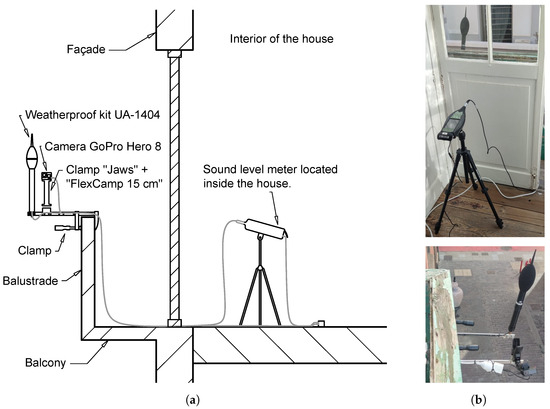 Façade

Interior of the house

Weatherproof kit UA-1404

Camera GoPro Hero 8

Clamp "Jaws" + "FlexCamp 15 cm"

Sound level meter located inside the house.

Clamp

Balustrade

Balcony

(a)

(b)