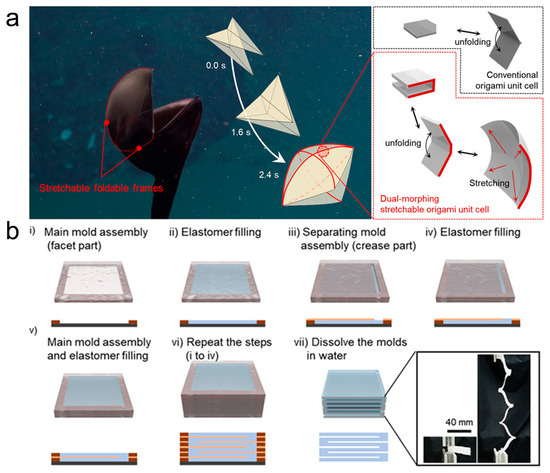 a

0.0 s

1.6 s

2.4 s

Stretchable foldable frames

unfolding

Conventional origami unit cell

unfolding

Stretching

Dual-morphing stretchable origami unit cell

b

i) Main mold assembly (facet part)

ii) Elastomer filling

iii) Separating mold assembly (crease part)

iv) Elastomer filling

v) Main mold assembly and elastomer filling

vi) Repeat the steps (i to iv)

vii) Dissolve the molds in water

40 mm