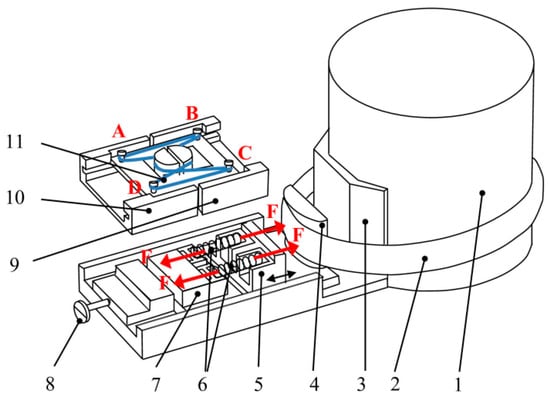 A
B
C
D
11
10
9
F
F
F
F
8
7
6
5
4
3
2
1