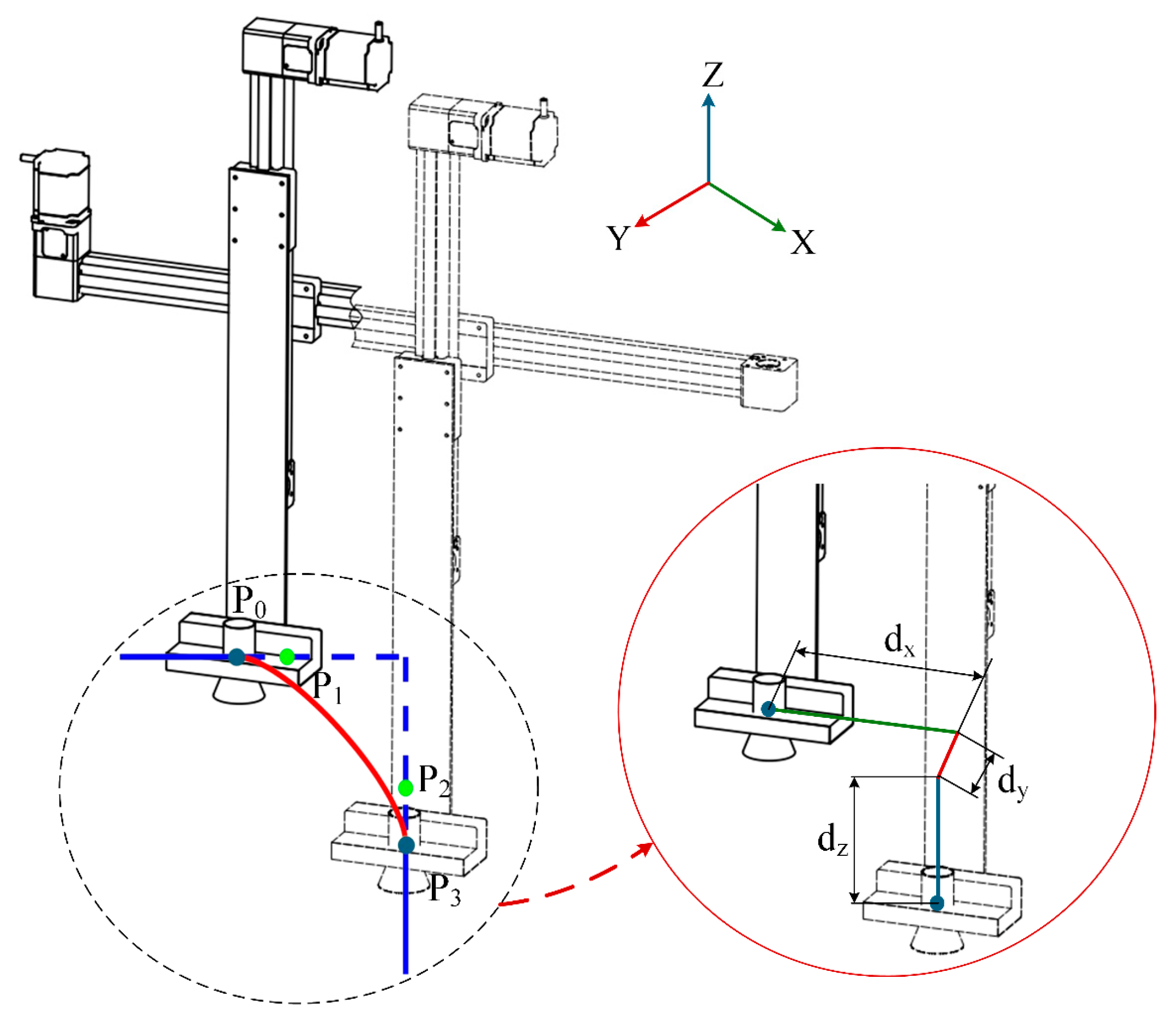 Z

Y

X

$P_0$

$P_1$

$P_2$

$P_3$

$d_x$

$d_y$

$d_z$