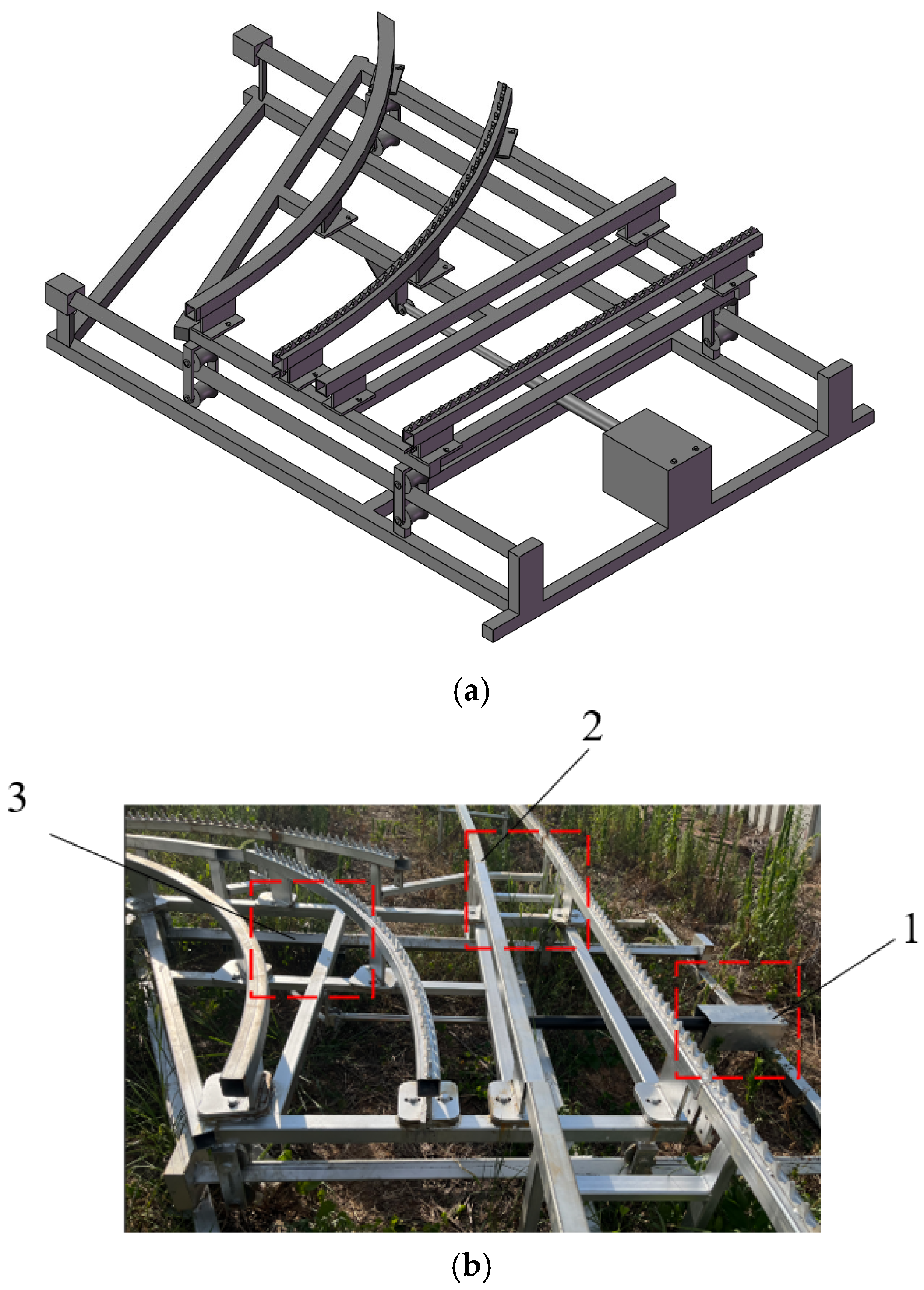 (a)

2

3

1

(b)