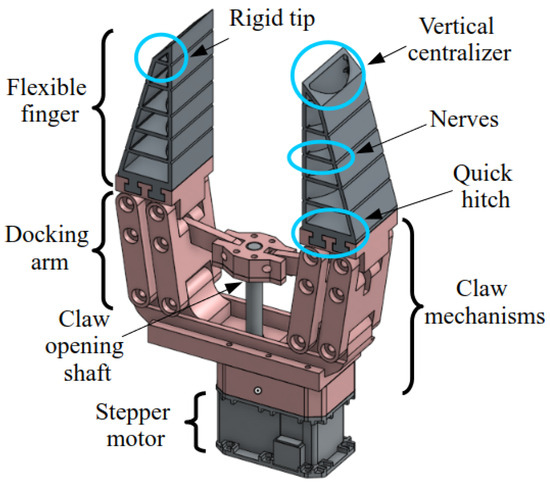 Rigid tip

Vertical centralizer

Flexible finger

Nerves

Quick hitch

Docking arm

Claw opening shaft

Claw mechanisms

Stepper motor