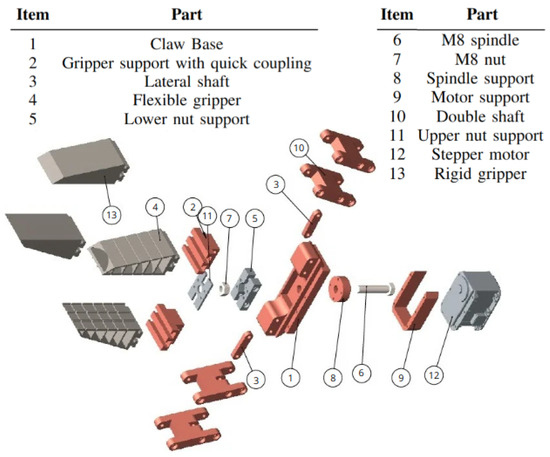 | Item | Part |
|---|---|
| 1 | Claw Base |
| 2 | Gripper support with quick coupling |
| 3 | Lateral shaft |
| 4 | Flexible gripper |
| 5 | Lower nut support |

| Item | Part |
|---|---|
| 6 | M8 spindle |
| 7 | M8 nut |
| 8 | Spindle support |
| 9 | Motor support |
| 10 | Double shaft |
| 11 | Upper nut support |
| 12 | Stepper motor |
| 13 | Rigid gripper |

10
3
13
4
2
11
7
5
3
1
8
6
9
12