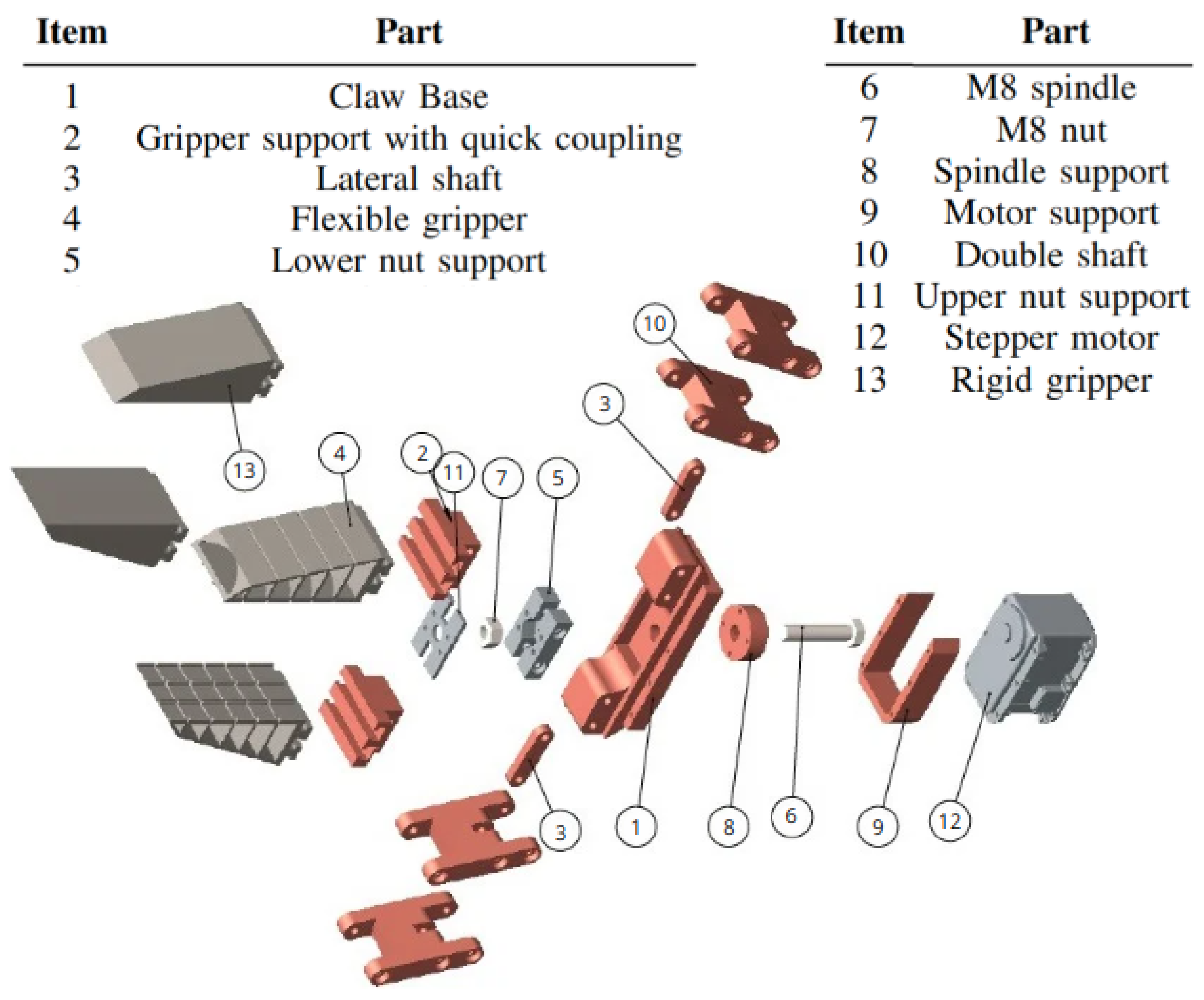 | Item | Part |
|---|---|
| 1 | Claw Base |
| 2 | Gripper support with quick coupling |
| 3 | Lateral shaft |
| 4 | Flexible gripper |
| 5 | Lower nut support |

| Item | Part |
|---|---|
| 6 | M8 spindle |
| 7 | M8 nut |
| 8 | Spindle support |
| 9 | Motor support |
| 10 | Double shaft |
| 11 | Upper nut support |
| 12 | Stepper motor |
| 13 | Rigid gripper |

10

3

13

4

2

11

7

5

3

1

8

6

9

12