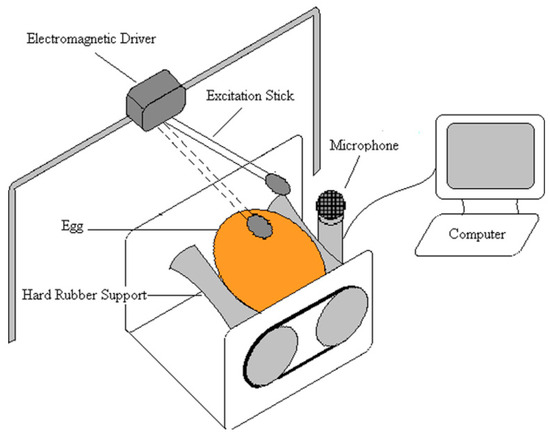 Electromagnetic Driver
Excitation Stick
Microphone
Egg
Computer
Hard Rubber Support