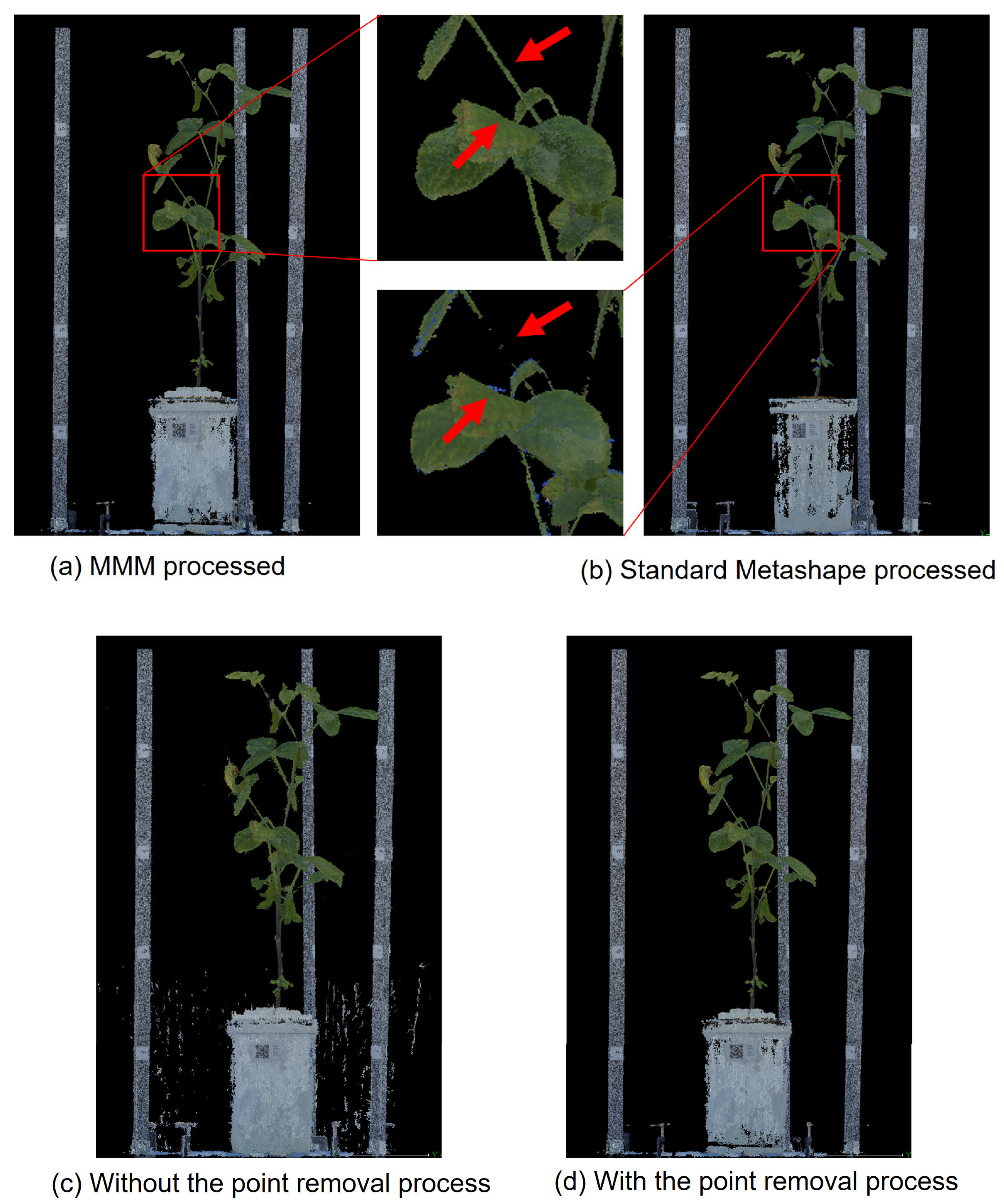 (a) MMM processed

(b) Standard Metashape processed

(c) Without the point removal process

(d) With the point removal process