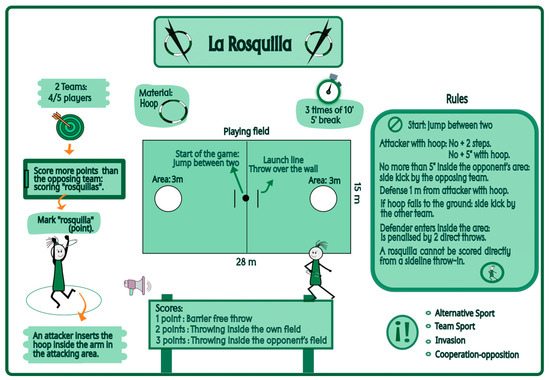 La Rosquilla

2 Teams:
4/5 players

Score more points than the opposing team: scoring "rosquillas".

Mark "rosquilla" (point).

An attacker inserts the hoop inside the arm in the attacking area.

Material:
Hoop

3 times of 10'
5' break

Playing field

Start of the game:
Jump between two

Launch line
Throw over the wall

Area: 3m

Area: 3m

15 m

28 m

Scores:
1 point : Barrier free throw
2 points : Throwing inside the own field
3 points : Throwing inside the opponent's field

Rules

Start: jump between two

Attacker with hoop: No + 2 steps.
No + 5" with hoop.

No more than 5" inside the opponent's area: side kick by the opposing team.

Defense 1 m from attacker with hoop.

If hoop falls to the ground: side kick by the other team.

Defender enters inside the area: is penalised by 2 direct throws.

A rosquilla cannot be scored directly from a sideline throw-in.

¡!

Alternative Sport
Team Sport
Invasion
Cooperation-opposition